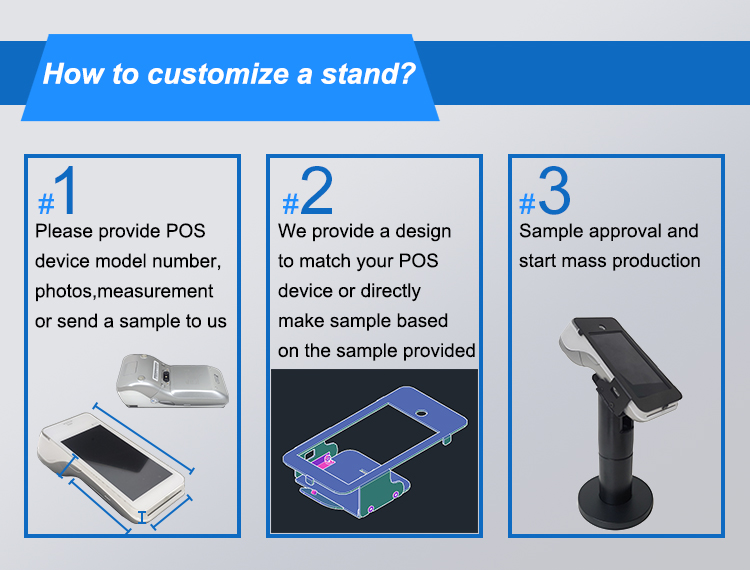 How to customize a stand?

#1
Please provide POS device model number, photos,measurement or send a sample to us

#2
We provide a design to match your POS device or directly make sample based on the sample provided

#3
Sample approval and start mass production