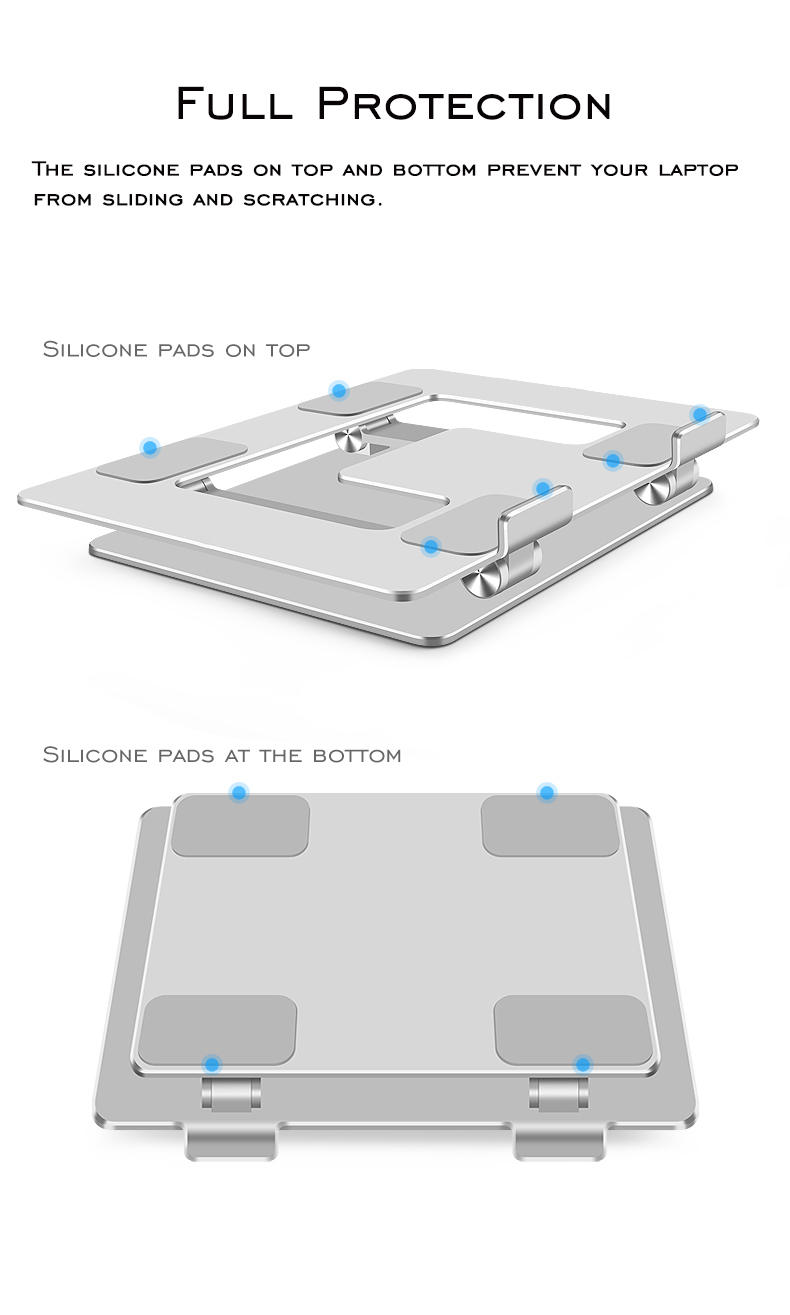 Full Protection

The silicone pads on top and bottom prevent your laptop from sliding and scratching.

Silicone pads on top

Silicone pads at the bottom