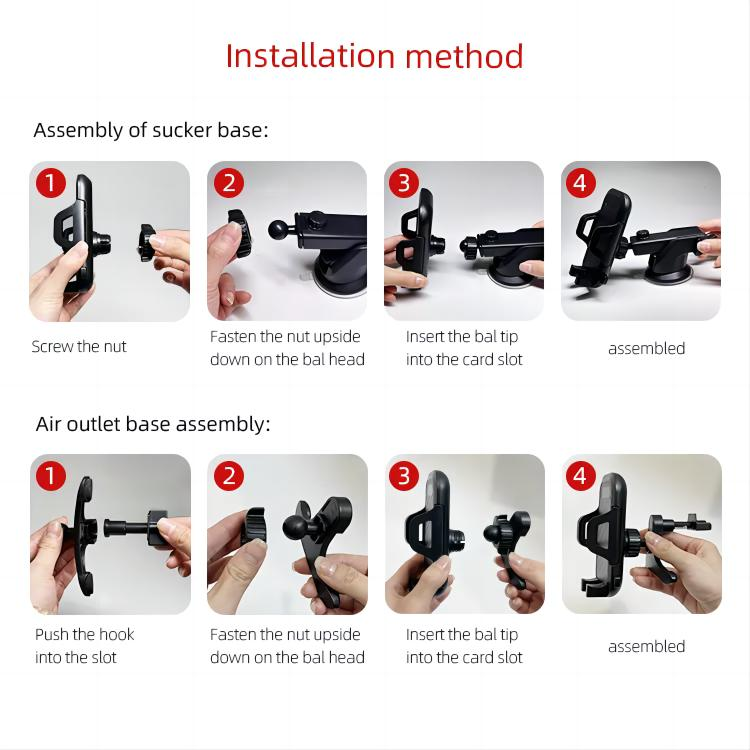 Installation method

Assembly of sucker base:

1

Screw the nut

2

Fasten the nut upside down on the bal head

3

Insert the bal tip into the card slot

4

assembled

Air outlet base assembly:

1

Push the hook into the slot

2

Fasten the nut upside down on the bal head

3

Insert the bal tip into the card slot

4

assembled